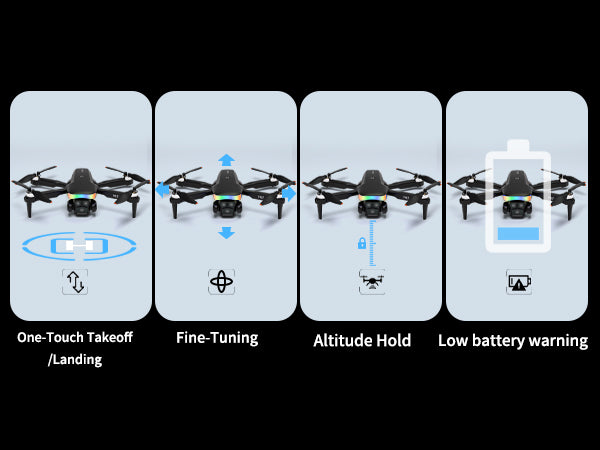 One-Touch Takeoff /Landing

Fine-Tuning

Altitude Hold

Low battery warning